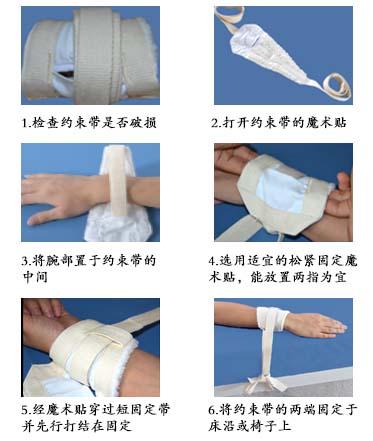 1.检查约束带是否破损

2.打开约束带的魔术贴

3.将腕部置于约束带的中间

4.选用适宜的松紧固定魔术贴，能放置两指为宜

5.经魔术贴穿过短固定带并先行打结在固定

6.将约束带的两端固定于床沿或椅子上